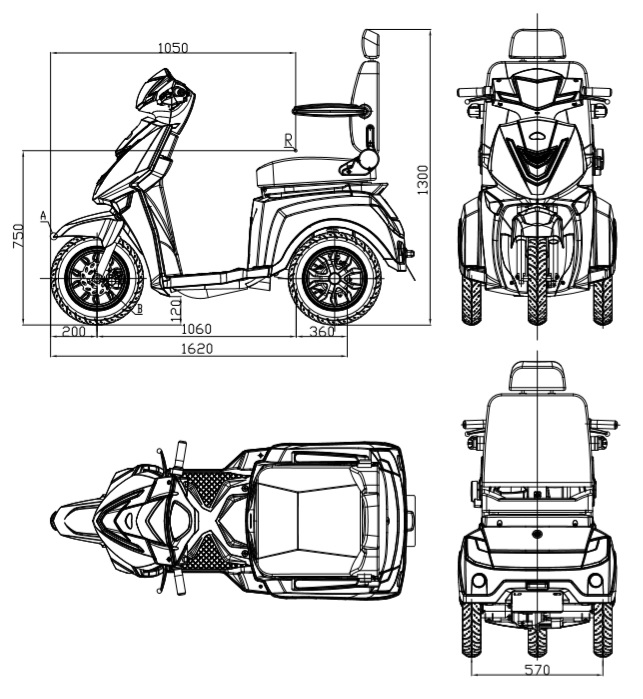 1050
R
1300
750
A
B
120
200
1060
360
1620
570